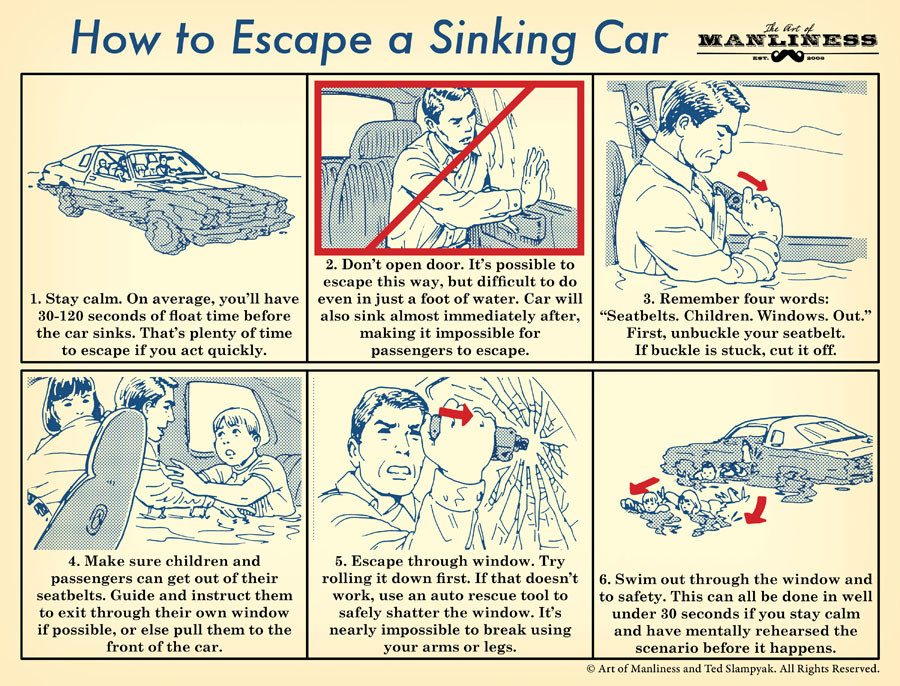 How to Escape a Sinking Car

The Art of MANLINESS EST. 2008

1. Stay calm. On average, you'll have 30-120 seconds of float time before the car sinks. That's plenty of time to escape if you act quickly.

2. Don't open door. It's possible to escape this way, but difficult to do even in just a foot of water. Car will also sink almost immediately after, making it impossible for passengers to escape.

3. Remember four words: "Seatbelts. Children. Windows. Out." First, unbuckle your seatbelt. If buckle is stuck, cut it off.

4. Make sure children and passengers can get out of their seatbelts. Guide and instruct them to exit through their own window if possible, or else pull them to the front of the car.

5. Escape through window. Try rolling it down first. If that doesn't work, use an auto rescue tool to safely shatter the window. It's nearly impossible to break using your arms or legs.

6. Swim out through the window and to safety. This can all be done in well under 30 seconds if you stay calm and have mentally rehearsed the scenario before it happens.

© Art of Manliness and Ted Slampyak. All Rights Reserved.